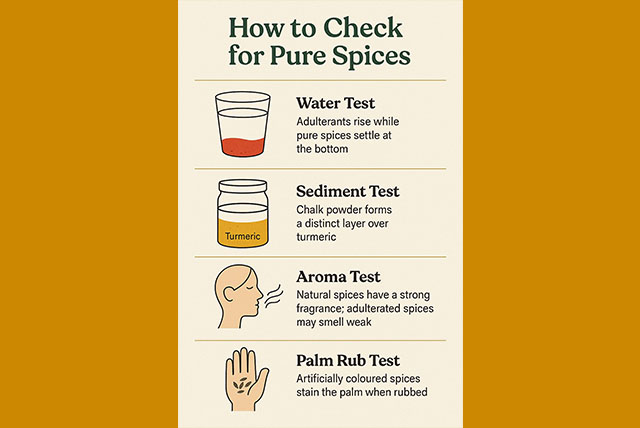 How to Check for Pure Spices

Water Test
Adulterants rise while pure spices settle at the bottom

Turmeric

Sediment Test
Chalk powder forms a distinct layer over turmeric

Aroma Test
Natural spices have a strong fragrance; adulterated spices may smell weak

Palm Rub Test
Artificially coloured spices stain the palm when rubbed